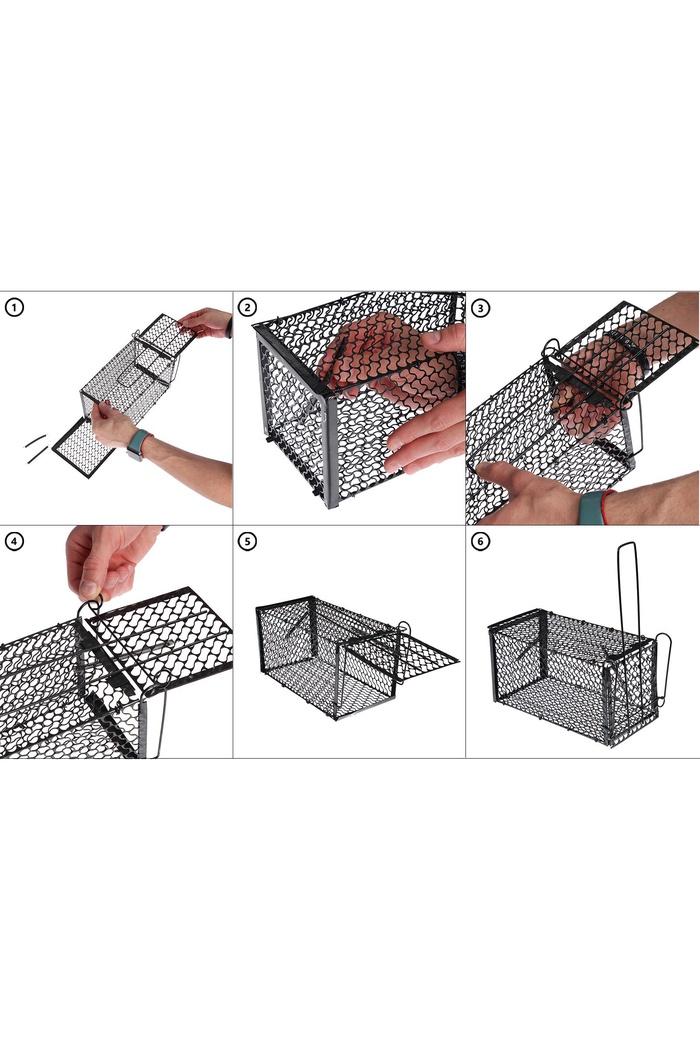 1
2
3
4
5
6