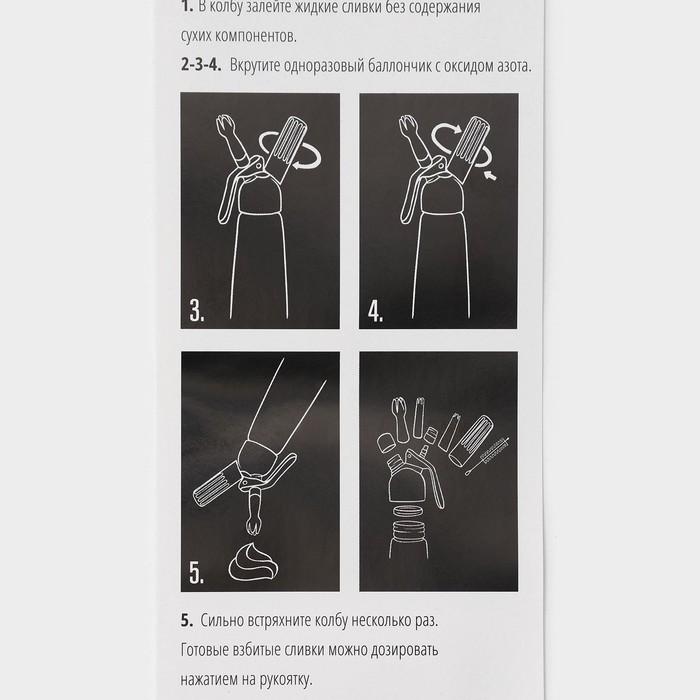 1. В колбу залейте жидкие сливки без содержания сухих компонентов.

2-3-4. Вкрутите одноразовый баллончик с оксидом азота.

3.

4.

5.

5. Сильно встряхните колбу несколько раз. Готовые взбитые сливки можно дозировать нажатием на рукоятку.