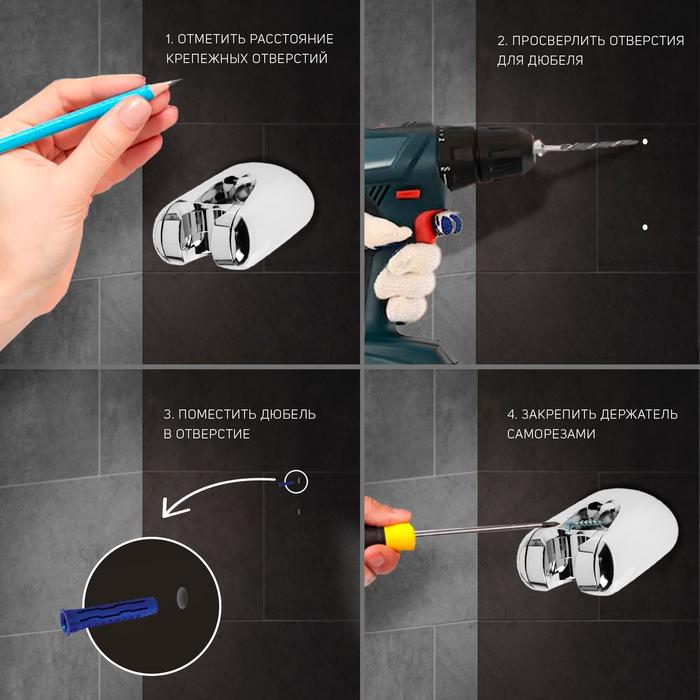 1. ОТМЕТИТЬ РАССТОЯНИЕ КРЕПЕЖНЫХ ОТВЕРСТИЙ

2. ПРОСВЕРЛИТЬ ОТВЕРСТИЯ ДЛЯ ДЮБЕЛЯ

3. ПОМЕСТИТЬ ДЮБЕЛЬ В ОТВЕРСТИЕ

4. ЗАКРЕПИТЬ ДЕРЖАТЕЛЬ САМОРЕЗАМИ