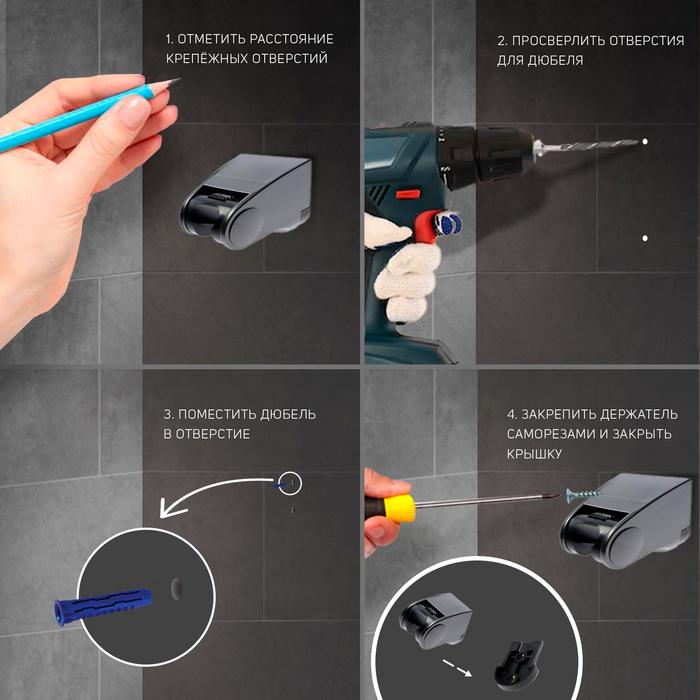 1. ОТМЕТИТЬ РАССТОЯНИЕ КРЕПЁЖНЫХ ОТВЕРСТИЙ

2. ПРОСВЕРЛИТЬ ОТВЕРСТИЯ ДЛЯ ДЮБЕЛЯ

3. ПОМЕСТИТЬ ДЮБЕЛЬ В ОТВЕРСТИЕ

4. ЗАКРЕПИТЬ ДЕРЖАТЕЛЬ САМОРЕЗАМИ И ЗАКРЫТЬ КРЫШКУ