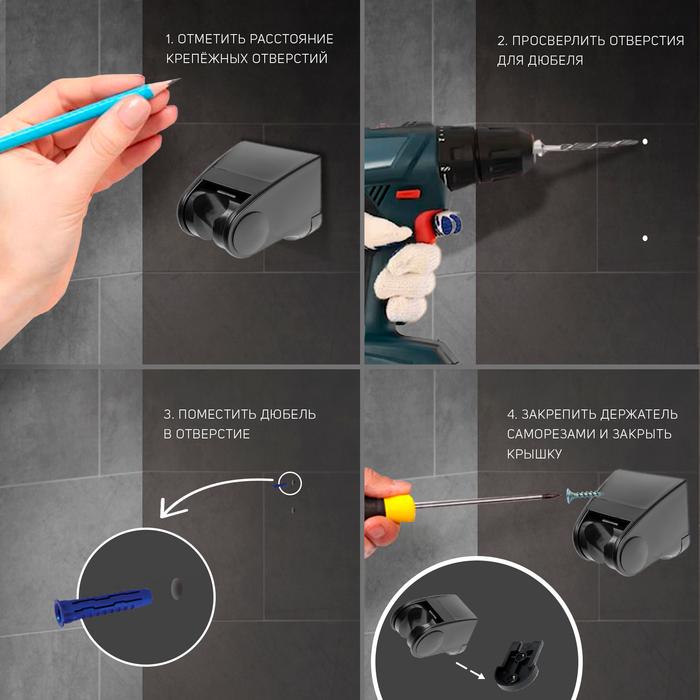 1. ОТМЕТИТЬ РАССТОЯНИЕ КРЕПЁЖНЫХ ОТВЕРСТИЙ

2. ПРОСВЕРЛИТЬ ОТВЕРСТИЯ ДЛЯ ДЮБЕЛЯ

3. ПОМЕСТИТЬ ДЮБЕЛЬ В ОТВЕРСТИЕ

4. ЗАКРЕПИТЬ ДЕРЖАТЕЛЬ САМОРЕЗАМИ И ЗАКРЫТЬ КРЫШКУ