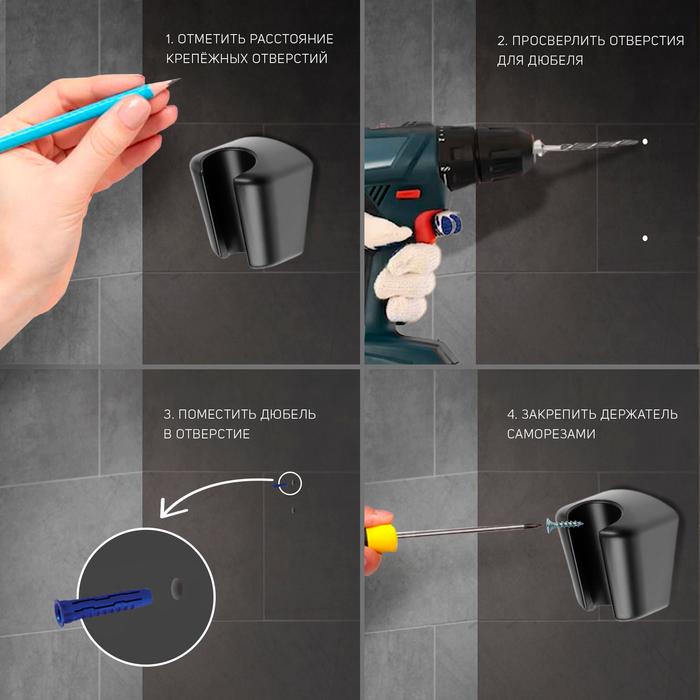 1. ОТМЕТИТЬ РАССТОЯНИЕ КРЕПЁЖНЫХ ОТВЕРСТИЙ

2. ПРОСВЕРЛИТЬ ОТВЕРСТИЯ ДЛЯ ДЮБЕЛЯ

3. ПОМЕСТИТЬ ДЮБЕЛЬ В ОТВЕРСТИЕ

4. ЗАКРЕПИТЬ ДЕРЖАТЕЛЬ САМОРЕЗАМИ