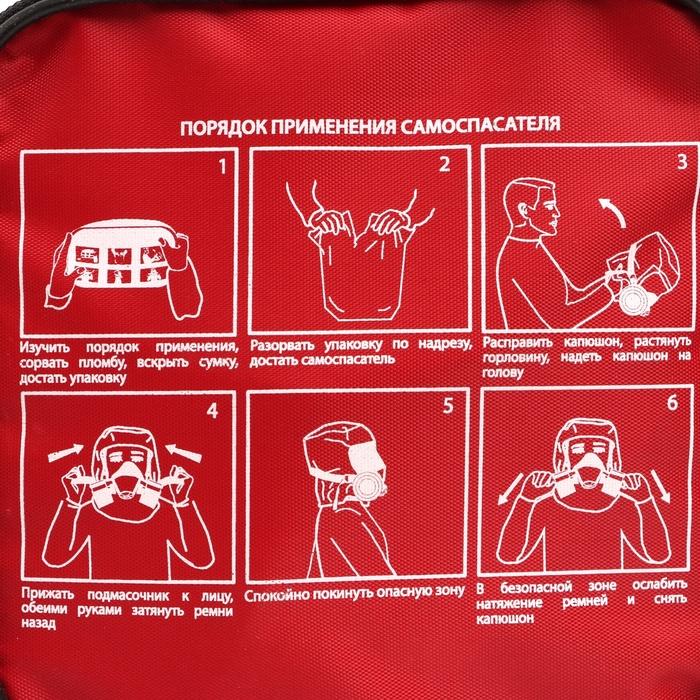 ПОРЯДОК ПРИМЕНЕНИЯ САМОСПАСАТЕЛЯ

1

Изучить порядок применения, сорвать пломбу, вскрыть сумку, достать упаковку

2

Разорвать упаковку по надрезу, достать самоспасатель

3

Расправить капюшон, растянуть горловину, надеть капюшон на голову

4

Прижать подмасочник к лицу, обеими руками затянуть ремни назад

5

Спокойно покинуть опасную зону

6

В безопасной зоне ослабить натяжение ремней и снять капюшон