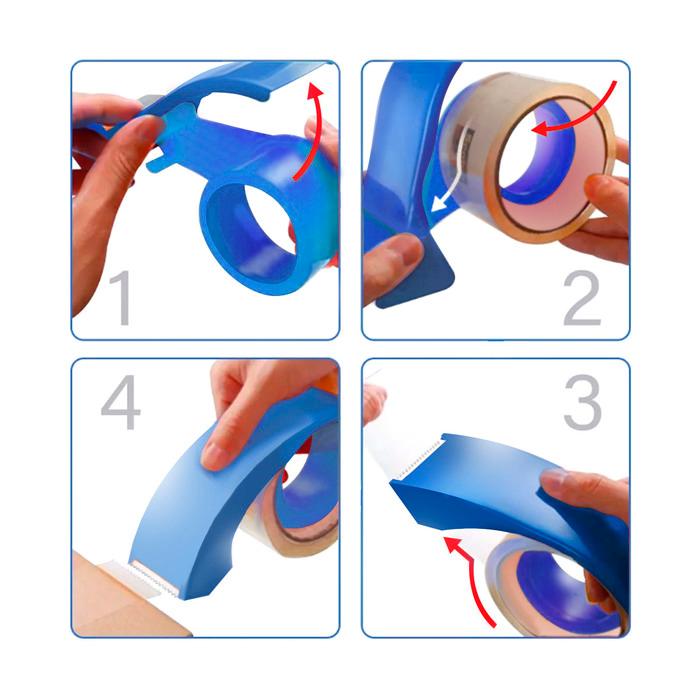 1

2

4

3