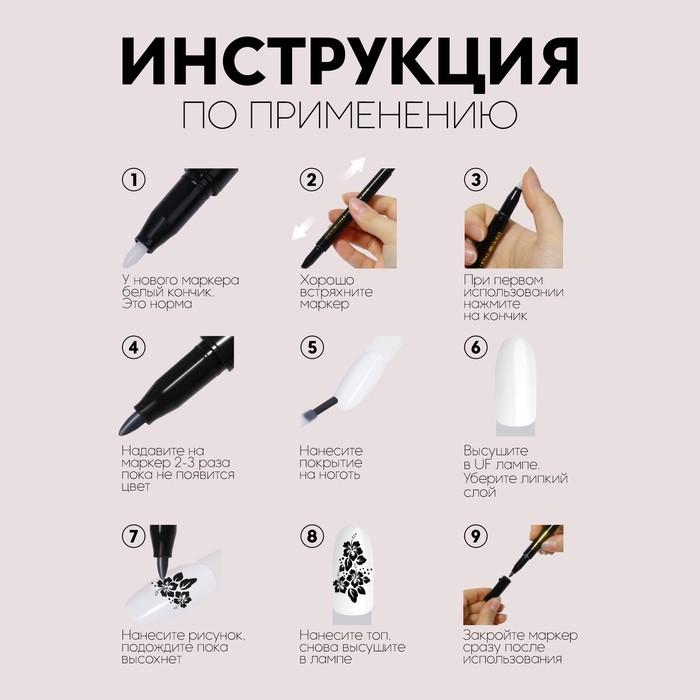 ИНСТРУКЦИЯ
ПО ПРИМЕНЕНИЮ

1
У нового маркера белый кончик. Это норма

2
Хорошо встряхните маркер

3
При первом использовании нажмите на кончик

4
Надавите на маркер 2-3 раза пока не появится цвет

5
Нанесите покрытие на ноготь

6
Высушите в UF лампе. Уберите липкий слой

7
Нанесите рисунок, подождите пока высохнет

8
Нанесите топ, снова высушите в лампе

9
Закройте маркер сразу после использования