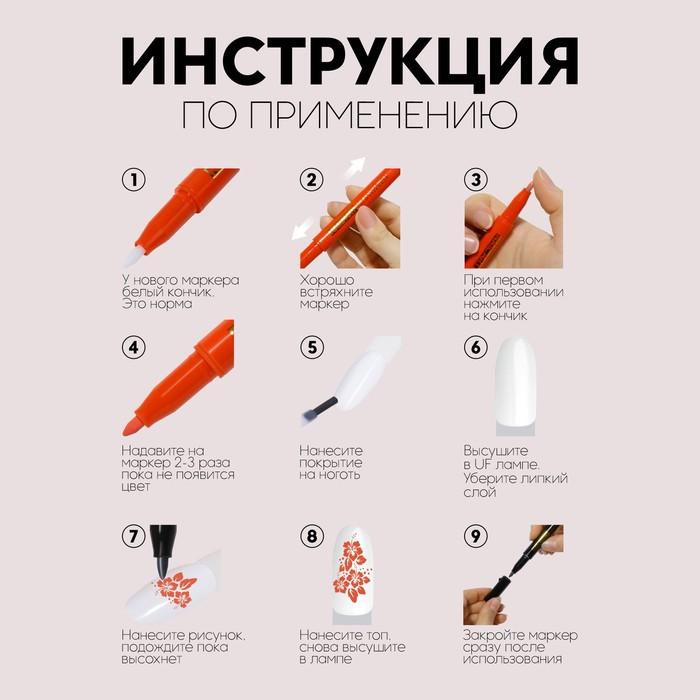 ИНСТРУКЦИЯ
ПО ПРИМЕНЕНИЮ

1
У нового маркера белый кончик. Это норма

2
Хорошо встряхните маркер

3
При первом использовании нажмите на кончик

4
Надавите на маркер 2-3 раза пока не появится цвет

5
Нанесите покрытие на ноготь

6
Высушите в UF лампе. Уберите липкий слой

7
Нанесите рисунок, подождите пока высохнет

8
Нанесите топ, снова высушите в лампе

9
Закройте маркер сразу после использования