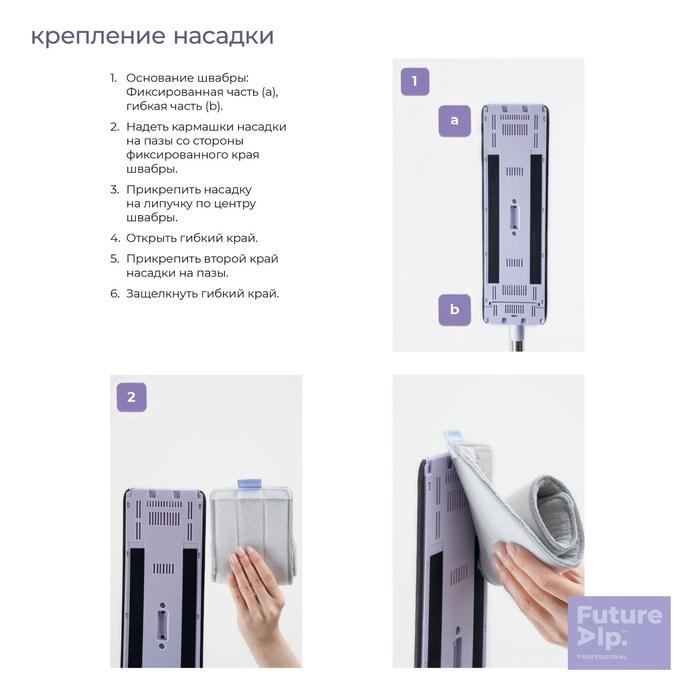 крепление насадки

1. Основание швабры: Фиксированная часть (a), гибкая часть (b).
2. Надеть кармашки насадки на пазы со стороны фиксированного края швабры.
3. Прикрепить насадку на липучку по центру швабры.
4. Открыть гибкий край.
5. Прикрепить второй край насадки на пазы.
6. Защелкнуть гибкий край.

1

a

b

2

Future Alp.
PROFESSIONAL