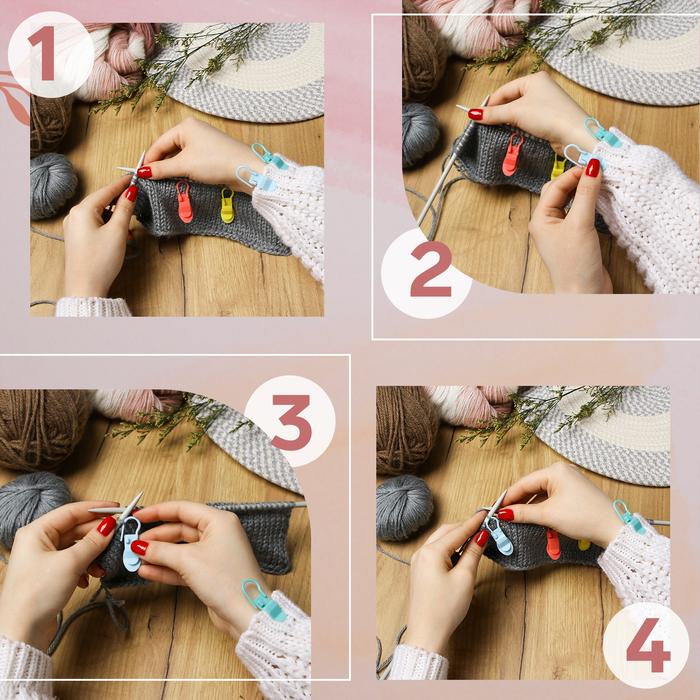 1

2

3

4