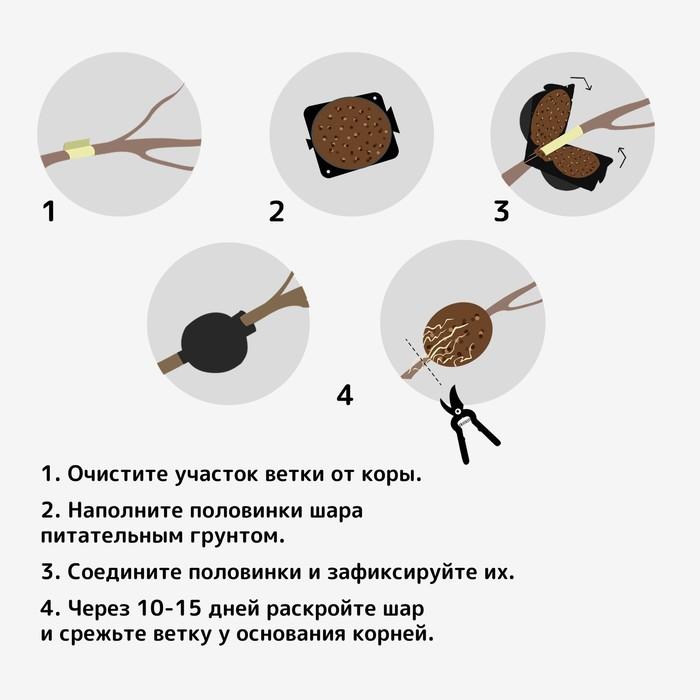 1

2

3

4

1. Очистите участок ветки от коры.

2. Наполните половинки шара питательным грунтом.

3. Соедините половинки и зафиксируйте их.

4. Через 10-15 дней раскройте шар и срежьте ветку у основания корней.