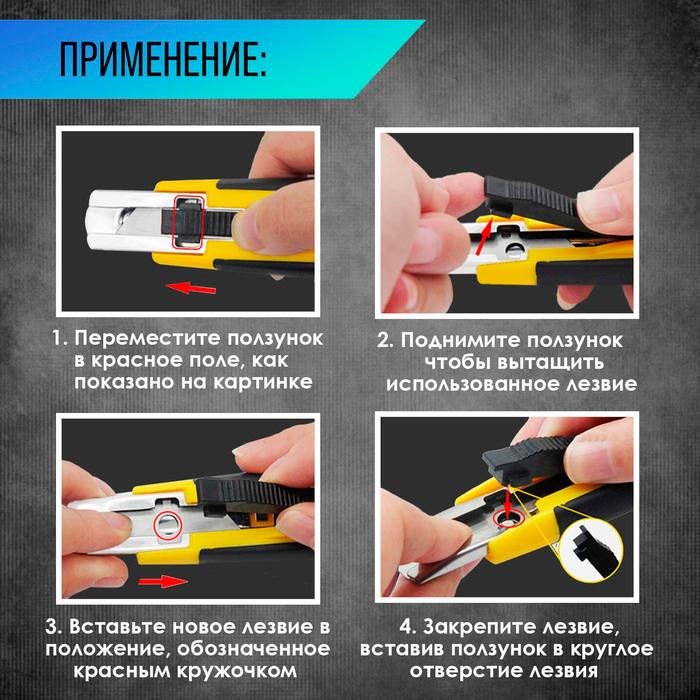 ПРИМЕНЕНИЕ:

1. Переместите ползунок в красное поле, как показано на картинке

2. Поднимите ползунок чтобы вытащить использованное лезвие

3. Вставьте новое лезвие в положение, обозначенное красным кружочком

4. Закрепите лезвие, вставив ползунок в круглое отверстие лезвия