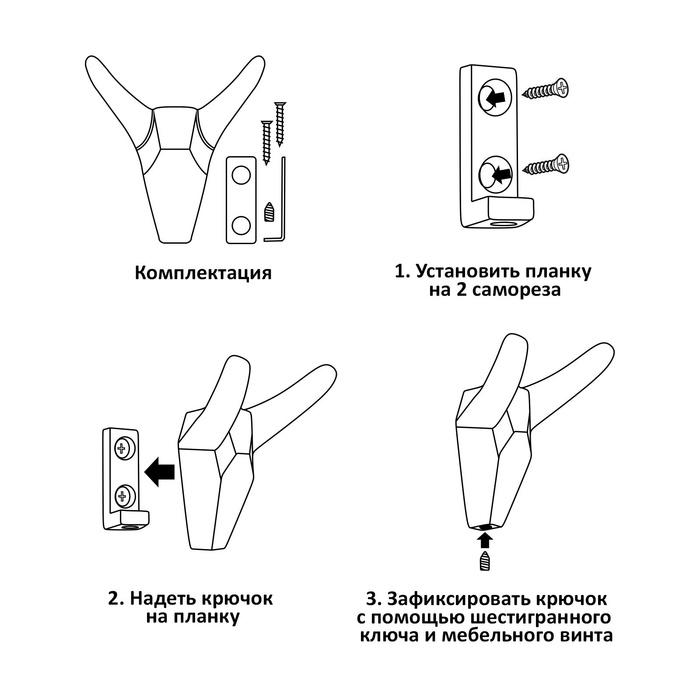 Комплектация

1. Установить планку на 2 самореза

2. Надеть крючок на планку

3. Зафиксировать крючок с помощью шестигранного ключа и мебельного винта