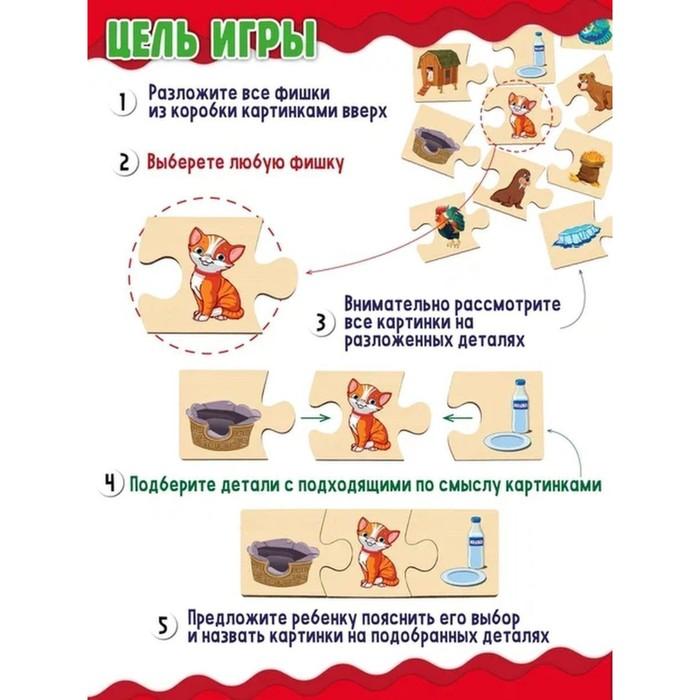 ЦЕЛЬ ИГРЫ

1 Разложите все фишки из коробки картинками вверх

2 Выберете любую фишку

3 Внимательно рассмотрите все картинки на разложенных деталях

4 Подберите детали с подходящими по смыслу картинками

5 Предложите ребенку пояснить его выбор и назвать картинки на подобранных деталях