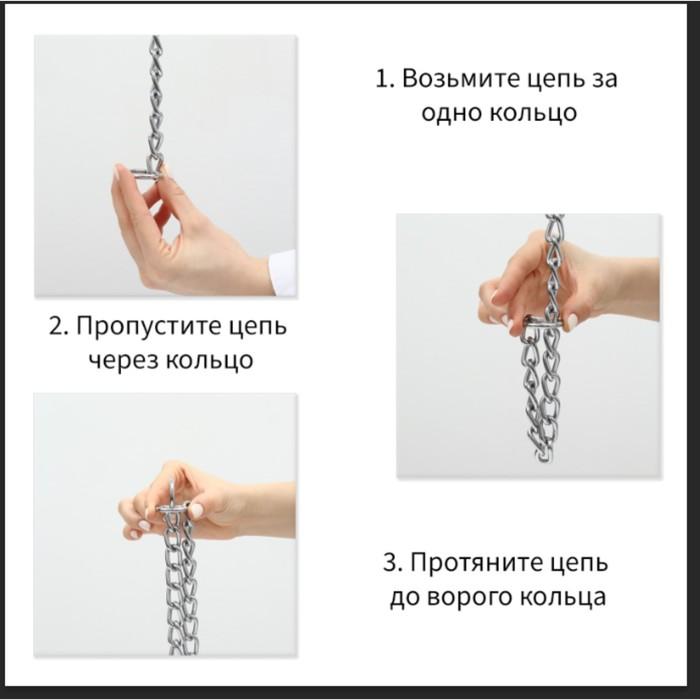 1. Возьмите цепь за одно кольцо

2. Пропустите цепь через кольцо

3. Протяните цепь до ворого кольца