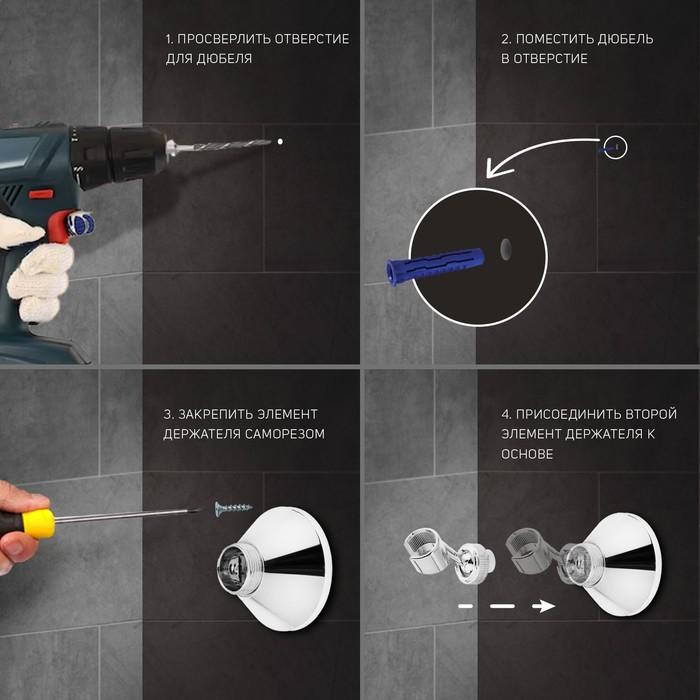 1. ПРОСВЕРЛИТЬ ОТВЕРСТИЕ ДЛЯ ДЮБЕЛЯ

2. ПОМЕСТИТЬ ДЮБЕЛЬ В ОТВЕРСТИЕ

3. ЗАКРЕПИТЬ ЭЛЕМЕНТ ДЕРЖАТЕЛЯ САМОРЕЗОМ

4. ПРИСОЕДИНИТЬ ВТОРОЙ ЭЛЕМЕНТ ДЕРЖАТЕЛЯ К ОСНОВЕ