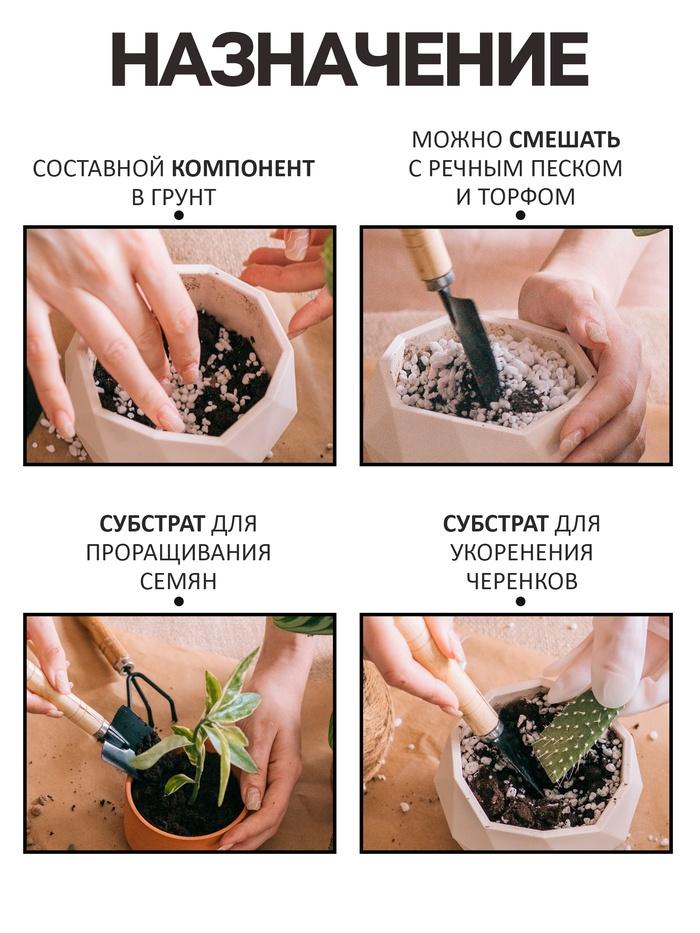 НАЗНАЧЕНИЕ

СОСТАВНОЙ КОМПОНЕНТ В ГРУНТ

МОЖНО СМЕШАТЬ С РЕЧНЫМ ПЕСКОМ И ТОРФОМ

СУБСТРАТ ДЛЯ ПРОРАЩИВАНИЯ СЕМЯН

СУБСТРАТ ДЛЯ УКОРЕНЕНИЯ ЧЕРЕНКОВ