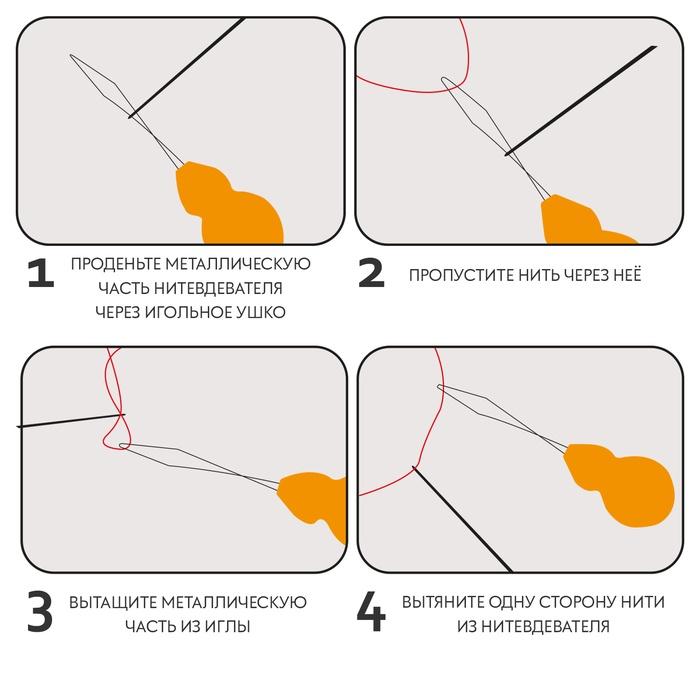 1 ПРОДЕНЬТЕ МЕТАЛЛИЧЕСКУЮ ЧАСТЬ НИТЕВДЕВАТЕЛЯ ЧЕРЕЗ ИГОЛЬНОЕ УШКО

2 ПРОПУСТИТЕ НИТЬ ЧЕРЕЗ НЕЁ

3 ВЫТАЩИТЕ МЕТАЛЛИЧЕСКУЮ ЧАСТЬ ИЗ ИГЛЫ

4 ВЫТЯНИТЕ ОДНУ СТОРОНУ НИТИ ИЗ НИТЕВДЕВАТЕЛЯ